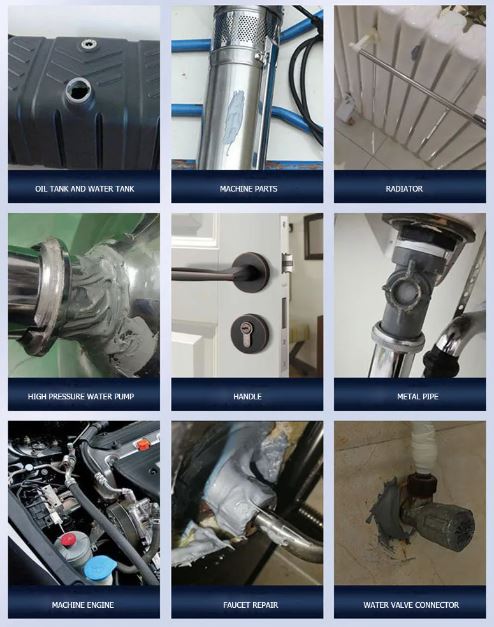 OIL TANK AND WATER TANK

MACHINE PARTS

RADIATOR

HIGH PRESSURE WATER PUMP

HANDLE

METAL PIPE

MACHINE ENGINE

FAUCET REPAIR

WATER VALVE CONNECTOR